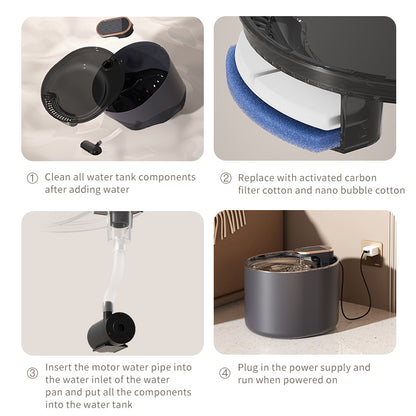 ① Clean all water tank components after adding water

② Replace with activated carbon filter cotton and nano bubble cotton

③ Insert the motor water pipe into the water inlet of the water pan and put all the components into the water tank

④ Plug in the power supply and run when powered on